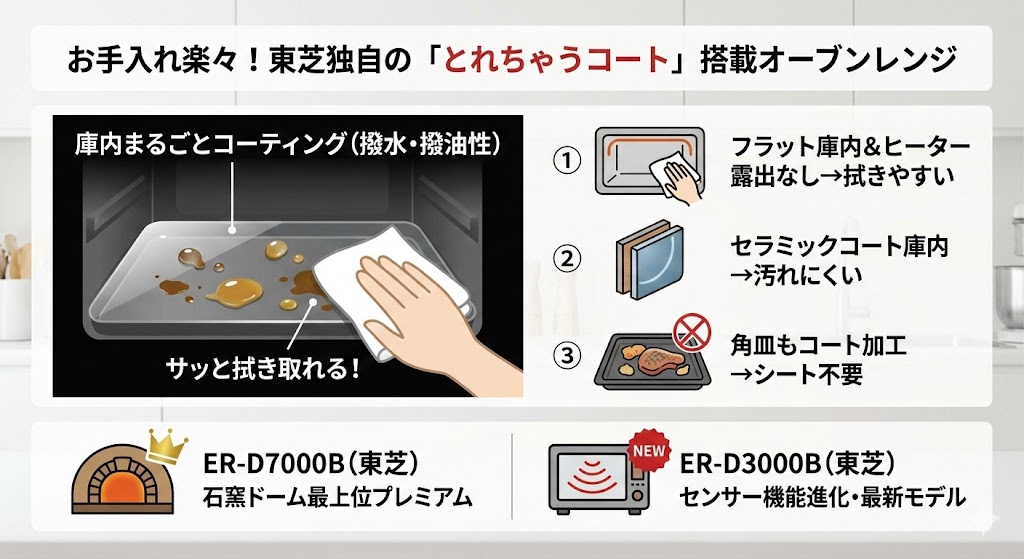 お手入れ楽々！東芝独自の「とれちゃうコート」搭載オーブンレンジ

庫内まるごとコーティング（撥水・撥油性）

サッと拭き取れる！

① フラット庫内＆ヒーター露出なし→拭きやすい

② セラミックコート庫内→汚れにくい

③ 角皿もコート加工→シート不要

ER-D7000B（東芝）
石窯ドーム最上位プレミアム

NEW
ER-D3000B（東芝）
センサー機能進化・最新モデル