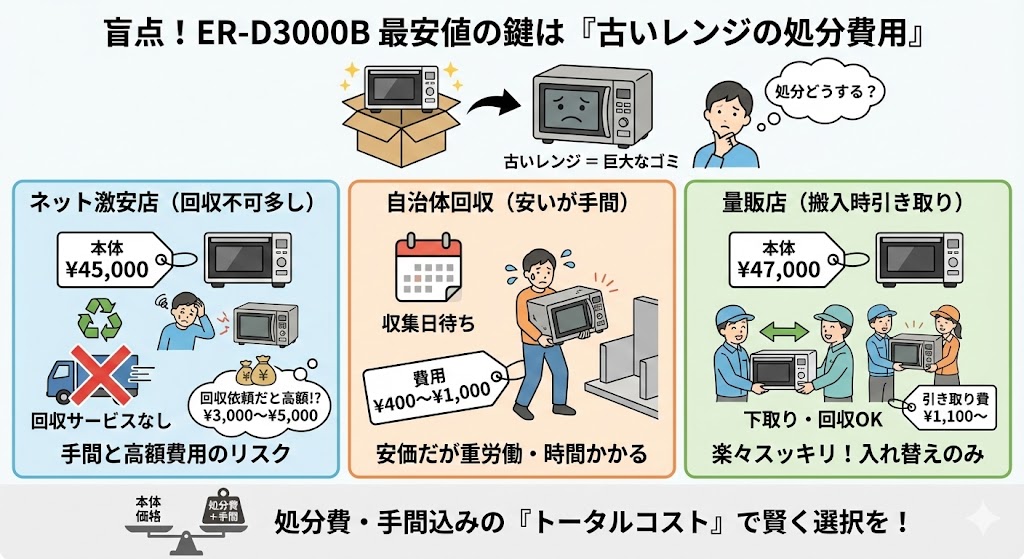 盲点！ER-D3000B 最安値の鍵は『古いレンジの処分費用』

古いレンジ = 巨大なゴミ

処分どうする？

ネット激安店（回収不可多し）

本体
¥45,000

回収サービスなし

回収依頼だと高額!?
¥3,000〜¥5,000

手間と高額費用のリスク

自治体回収（安いが手間）

収集日待ち

費用
¥400〜¥1,000

安価だが重労働・時間かかる

量販店（搬入時引き取り）

本体
¥47,000

下取り・回収OK

引き取り費
¥1,100〜

楽々スッキリ！入れ替えのみ

本体価格

処分費＋手間

処分費・手間込みの『トータルコスト』で賢く選択を！