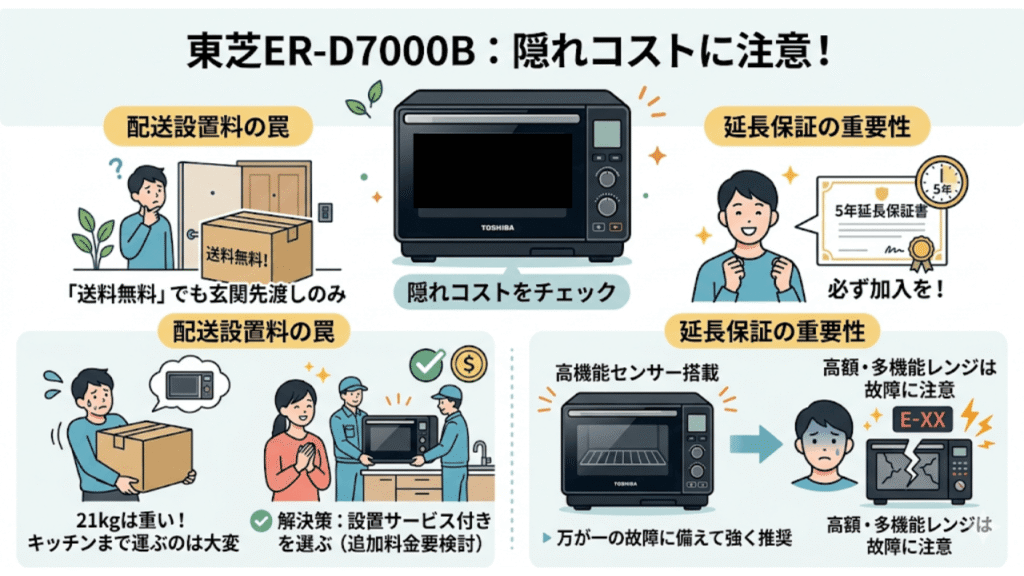 東芝ER-D7000B：隠れコストに注意！

配送設置料の罠

送料無料！

「送料無料」でも玄関先渡しのみ

TOSHIBA

隠れコストをチェック

延長保証の重要性

5年

5年延長保証書

必ず加入を！

配送設置料の罠

21kgは重い！
キッチンまで運ぶのは大変

解決策：設置サービス付きを選ぶ（追加料金要検討）

延長保証の重要性

高機能センサー搭載

TOSHIBA

万が一の故障に備えて強く推奨

高額・多機能レンジは故障に注意

E-XX

高額・多機能レンジは故障に注意